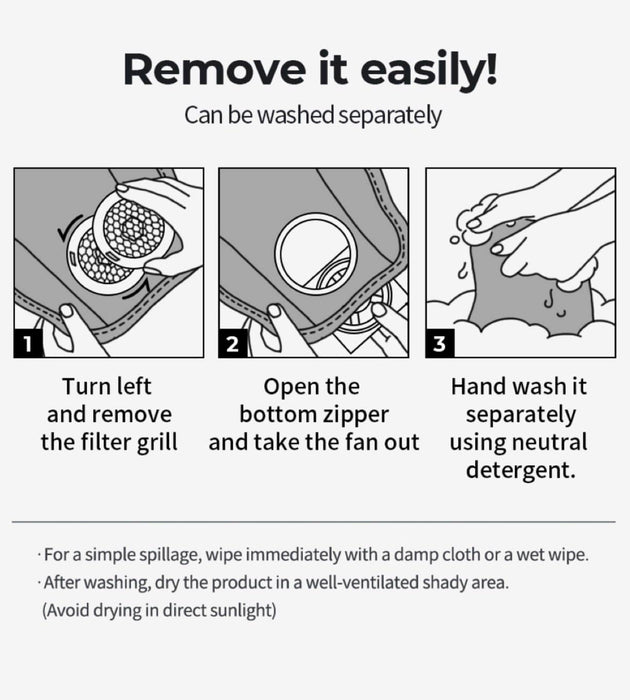 Remove it easily!

Can be washed separately

1

Turn left and remove the filter grill

2

Open the bottom zipper and take the fan out

3

Hand wash it separately using neutral detergent.

· For a simple spillage, wipe immediately with a damp cloth or a wet wipe.

· After washing, dry the product in a well-ventilated shady area. (Avoid drying in direct sunlight)